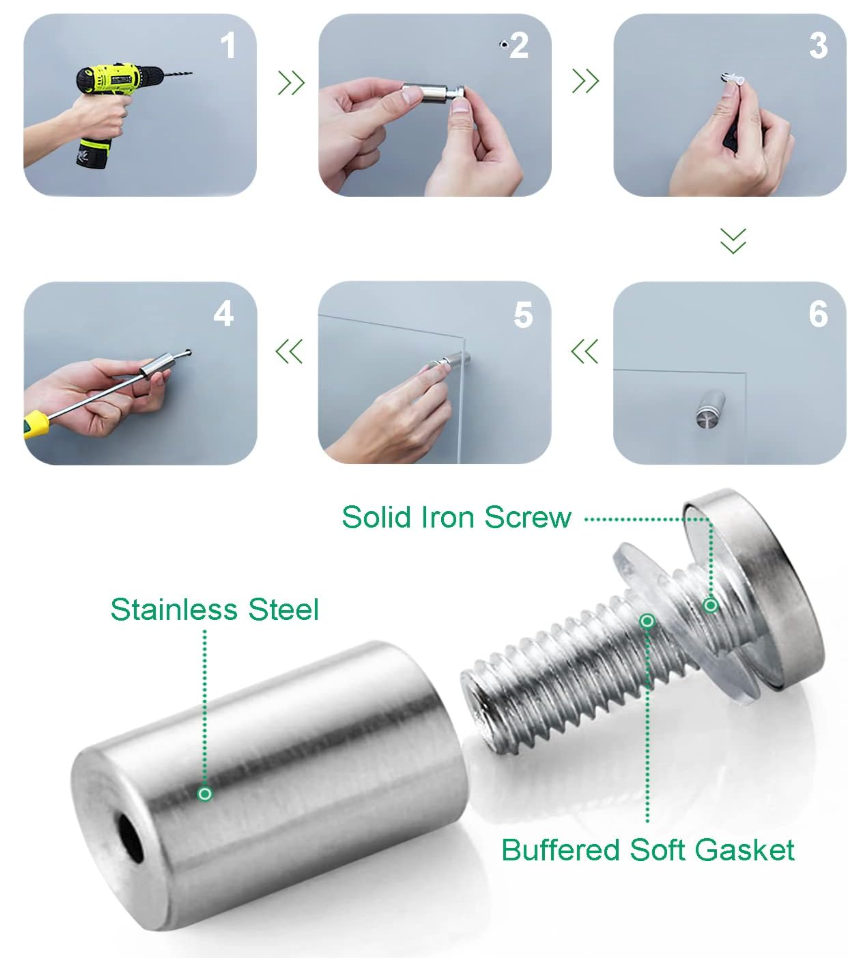 1

2

3

4

5

6

Solid Iron Screw

Stainless Steel

Buffered Soft Gasket