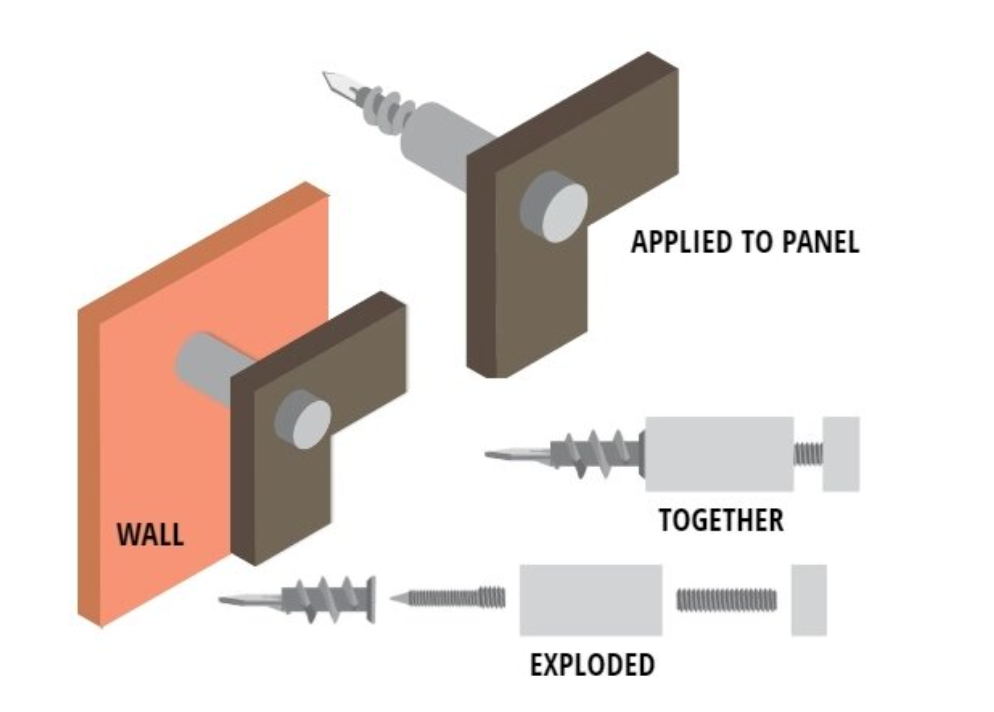 APPLIED TO PANEL

WALL

TOGETHER

EXPLODED